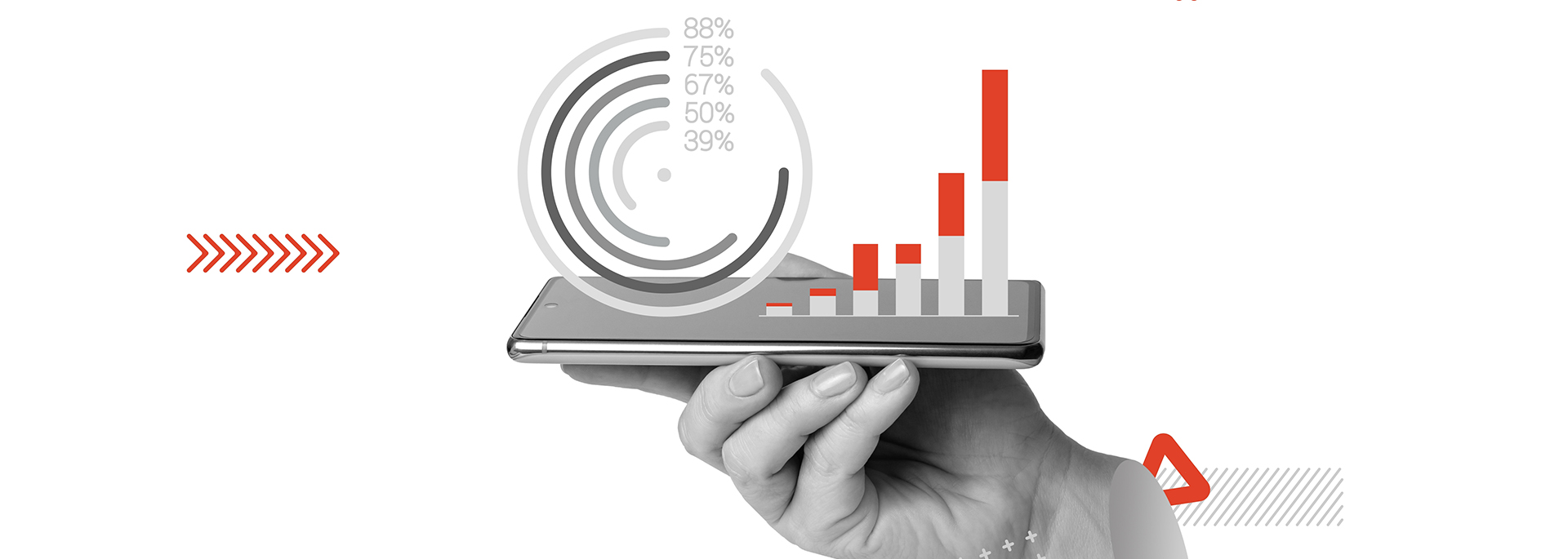 88%
75%
67%
50%
39%